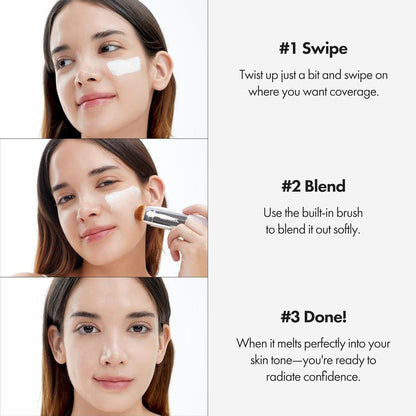 #1 Swipe

Twist up just a bit and swipe on where you want coverage.

#2 Blend

Use the built-in brush to blend it out softly.

#3 Done!

When it melts perfectly into your skin tone—you're ready to radiate confidence.