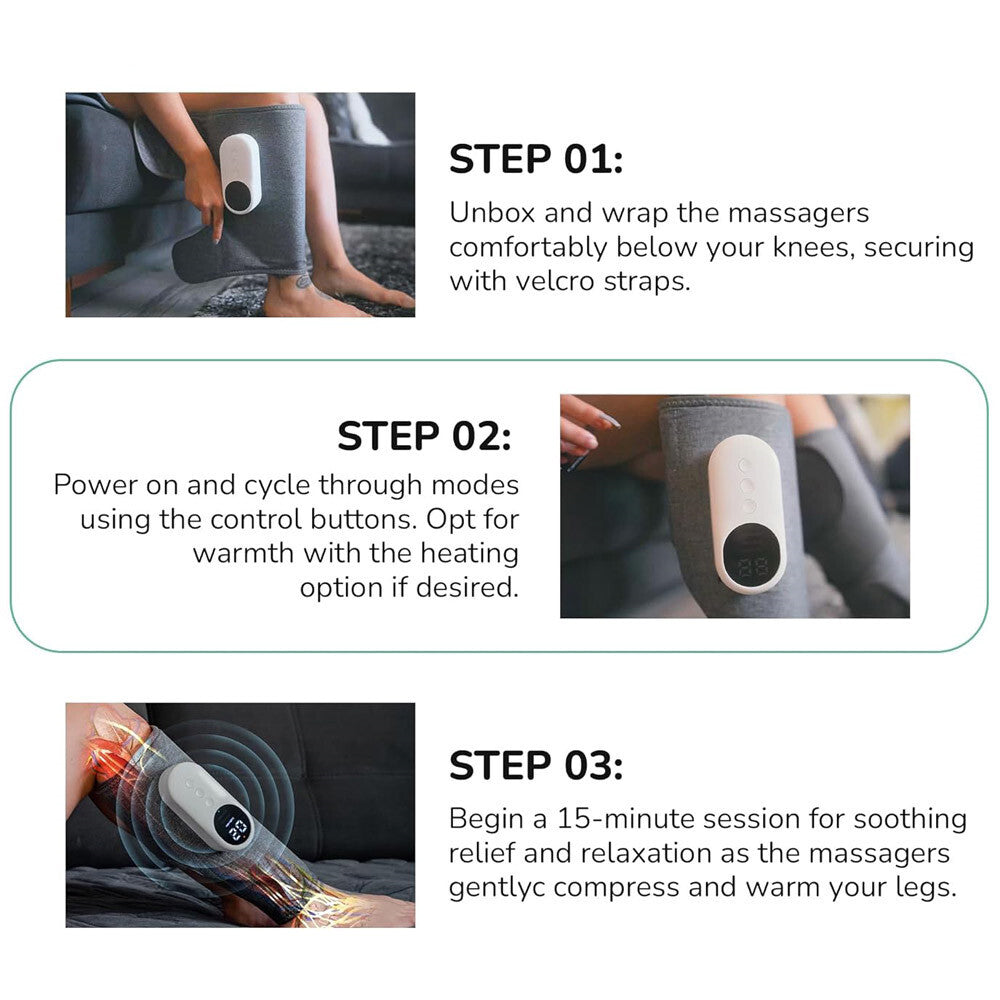 STEP 01:
Unbox and wrap the massagers comfortably below your knees, securing with velcro straps.

STEP 02:
Power on and cycle through modes using the control buttons. Opt for warmth with the heating option if desired.

STEP 03:
Begin a 15-minute session for soothing relief and relaxation as the massagers gentlyc compress and warm your legs.